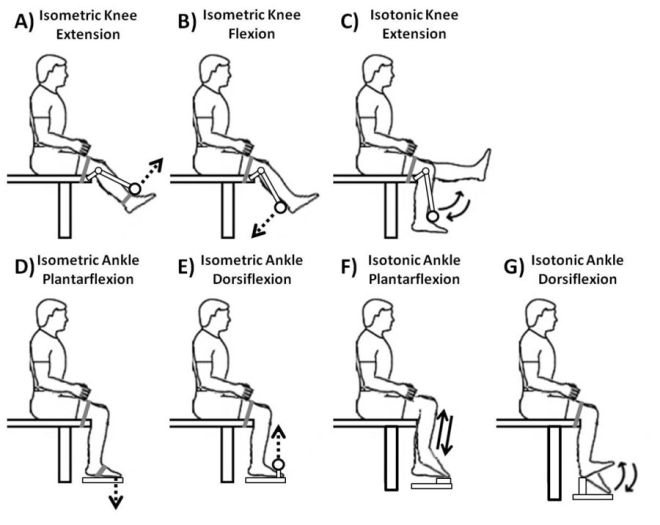 A) Isometric Knee Extension

B) Isometric Knee Flexion

C) Isotonic Knee Extension

D) Isometric Ankle Plantarflexion

E) Isometric Ankle Dorsiflexion

F) Isotonic Ankle Plantarflexion

G) Isotonic Ankle Dorsiflexion